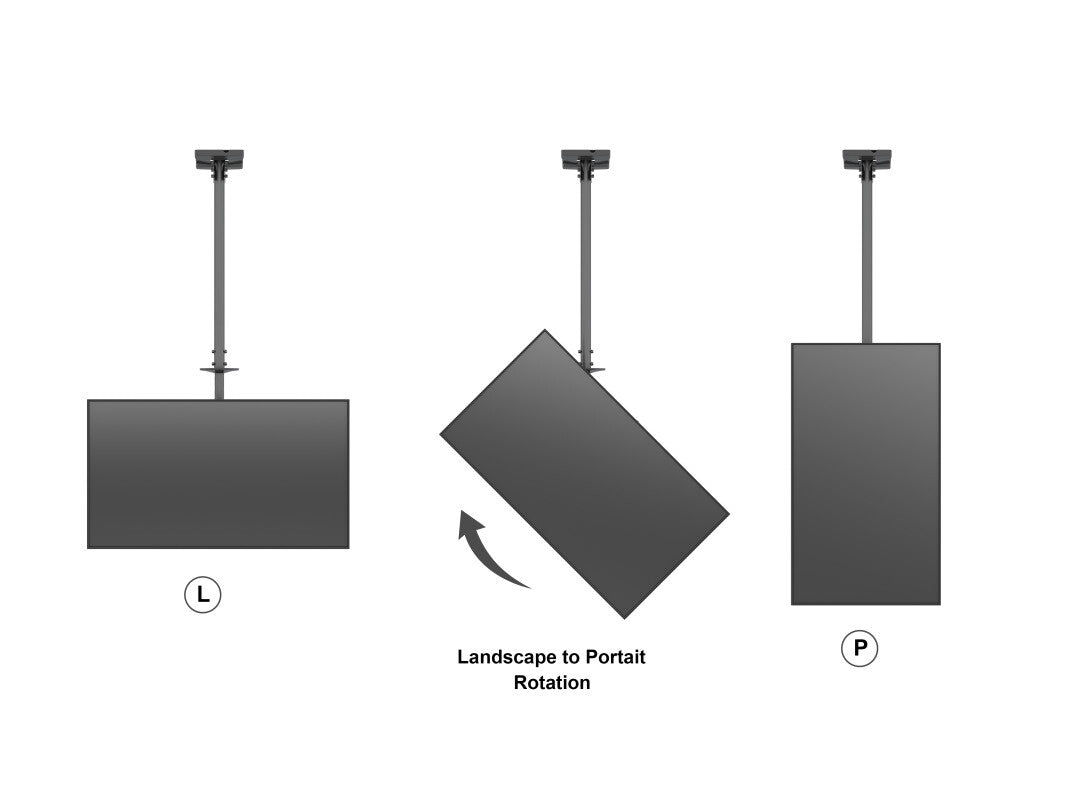 L

Landscape to Portait Rotation

P