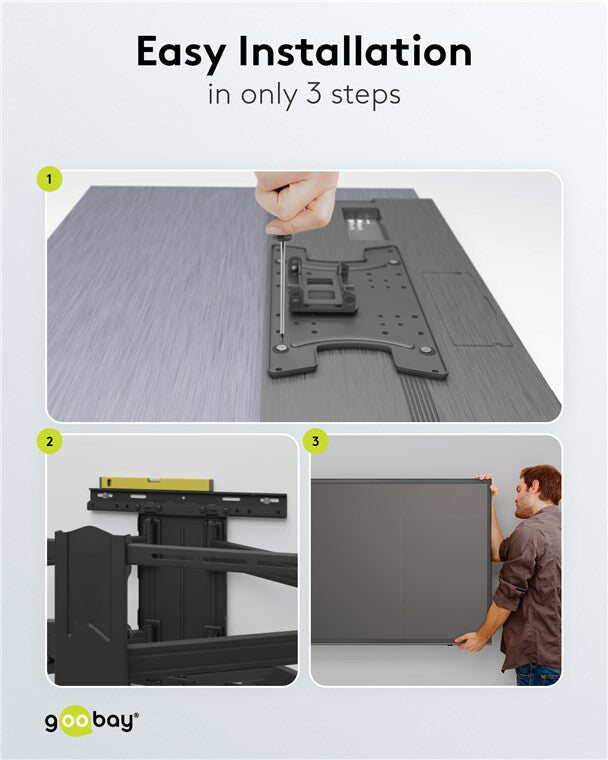 Easy Installation
in only 3 steps

1

2

3

goobay®