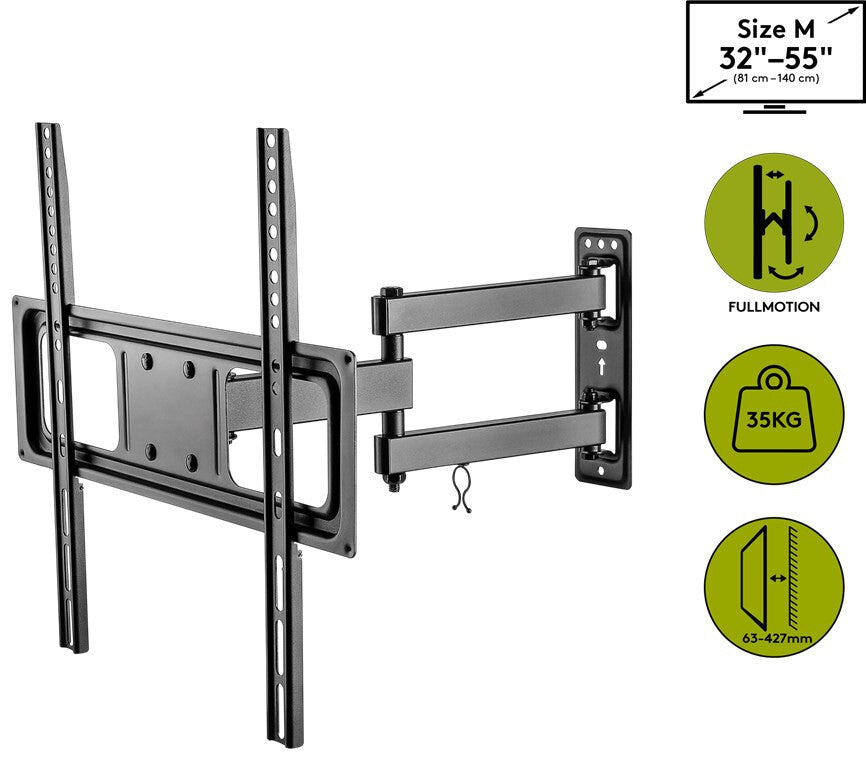 Size M
32"–55"
(81 cm – 140 cm)

FULLMOTION

35KG

63-427mm